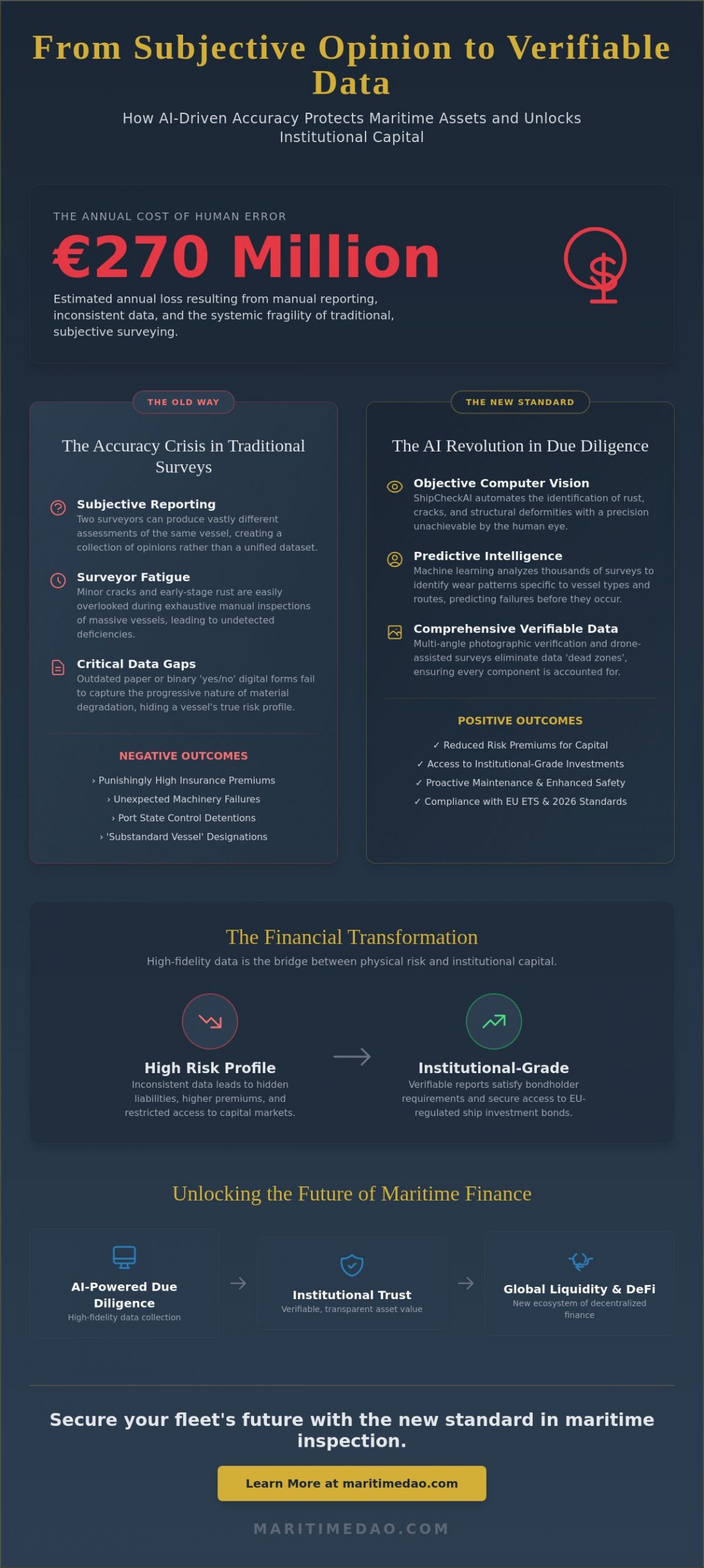 From Subjective Opinion to Verifiable Data

How AI-Driven Accuracy Protects Maritime Assets and Unlocks Institutional Capital

THE ANNUAL COST OF HUMAN ERROR

€270 Million

Estimated annual loss resulting from manual reporting, inconsistent data, and the systemic fragility of traditional, subjective surveying.

THE OLD WAY

The Accuracy Crisis in Traditional Surveys

Subjective Reporting
Two surveyors can produce vastly different assessments of the same vessel, creating a collection of opinions rather than a unified dataset.

Surveyor Fatigue
Minor cracks and early-stage rust are easily overlooked during exhaustive manual inspections of massive vessels, leading to undetected deficiencies.

Critical Data Gaps
Outdated paper or binary 'yes/no' digital forms fail to capture the progressive nature of material degradation, hiding a vessel's true risk profile.

NEGATIVE OUTCOMES

› Punishingly High Insurance Premiums
› Unexpected Machinery Failures
› Port State Control Detentions
› 'Substandard Vessel' Designations

THE NEW STANDARD

The AI Revolution in Due Diligence

Objective Computer Vision
ShipCheckAI automates the identification of rust, cracks, and structural deformities with a precision unachievable by the human eye.

Predictive Intelligence
Machine learning analyzes thousands of surveys to identify wear patterns specific to vessel types and routes, predicting failures before they occur.

Comprehensive Verifiable Data
Multi-angle photographic verification and drone-assisted surveys eliminate data 'dead zones', ensuring every component is accounted for.

POSITIVE OUTCOMES

✓ Reduced Risk Premiums for Capital
✓ Access to Institutional-Grade Investments
✓ Proactive Maintenance & Enhanced Safety
✓ Compliance with EU ETS & 2026 Standards

The Financial Transformation

High-fidelity data is the bridge between physical risk and institutional capital.

High Risk Profile
Inconsistent data leads to hidden liabilities, higher premiums, and restricted access to capital markets.

Institutional-Grade
Verifiable reports satisfy bondholder requirements and secure access to EU-regulated ship investment bonds.

Unlocking the Future of Maritime Finance

AI-Powered Due Diligence
High-fidelity data collection

Institutional Trust
Verifiable, transparent asset value

Global Liquidity & DeFi
New ecosystem of decentralized finance

Secure your fleet's future with the new standard in maritime inspection.

Learn More at maritimedao.com

MARITIMEDAO.COM